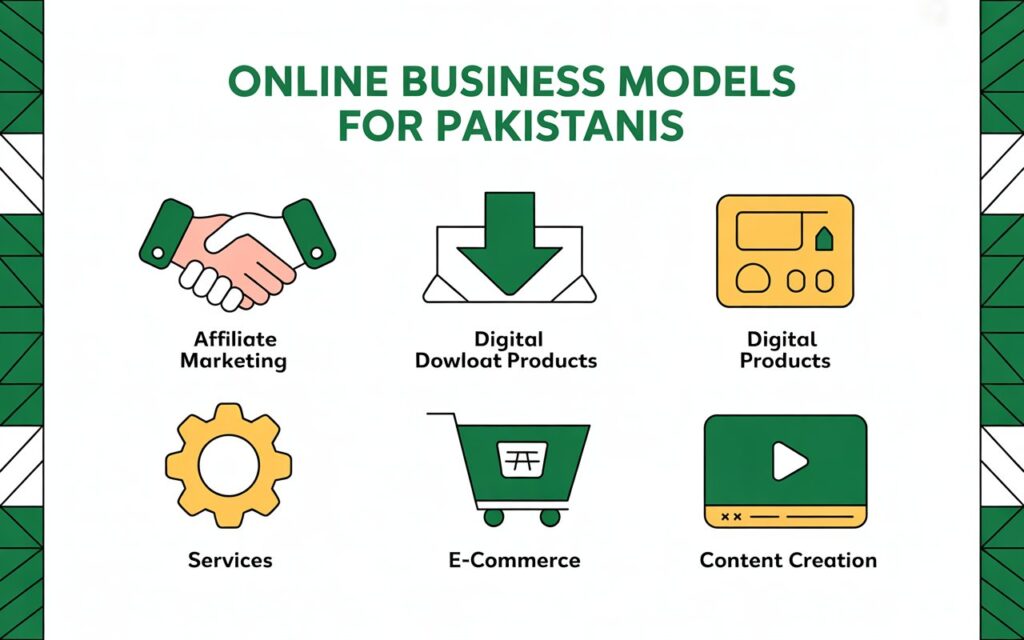 ONLINE BUSINESS MODELS FOR PAKISTANIS

Affiliate Marketing

Digital Dowloat Products

Digital Products

Services

E-Commerce

Content Creation